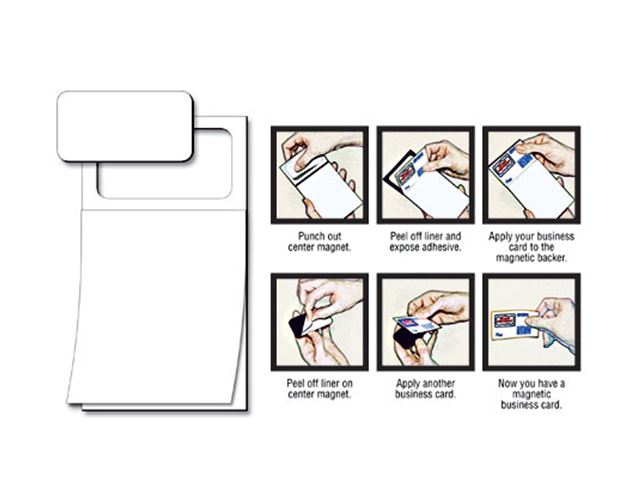 Punch out center magnet.

Peel off liner and expose adhesive.

Apply your business card to the magnetic backer.

Peel off liner on center magnet.

Apply another business card.

Now you have a magnetic business card.